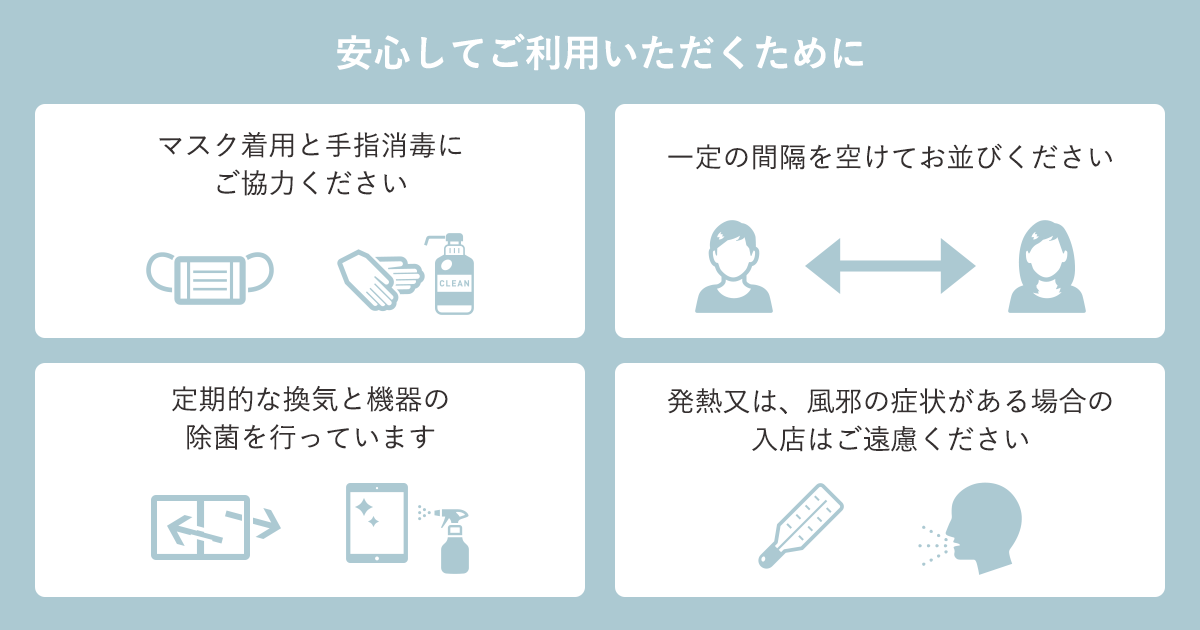 安心してご利用いただくために

マスク着用と手指消毒にご協力ください

CLEAN

一定の間隔を空けてお並びください

定期的な換気と機器の除菌を行っています

発熱又は、風邪の症状がある場合の入店はご遠慮ください